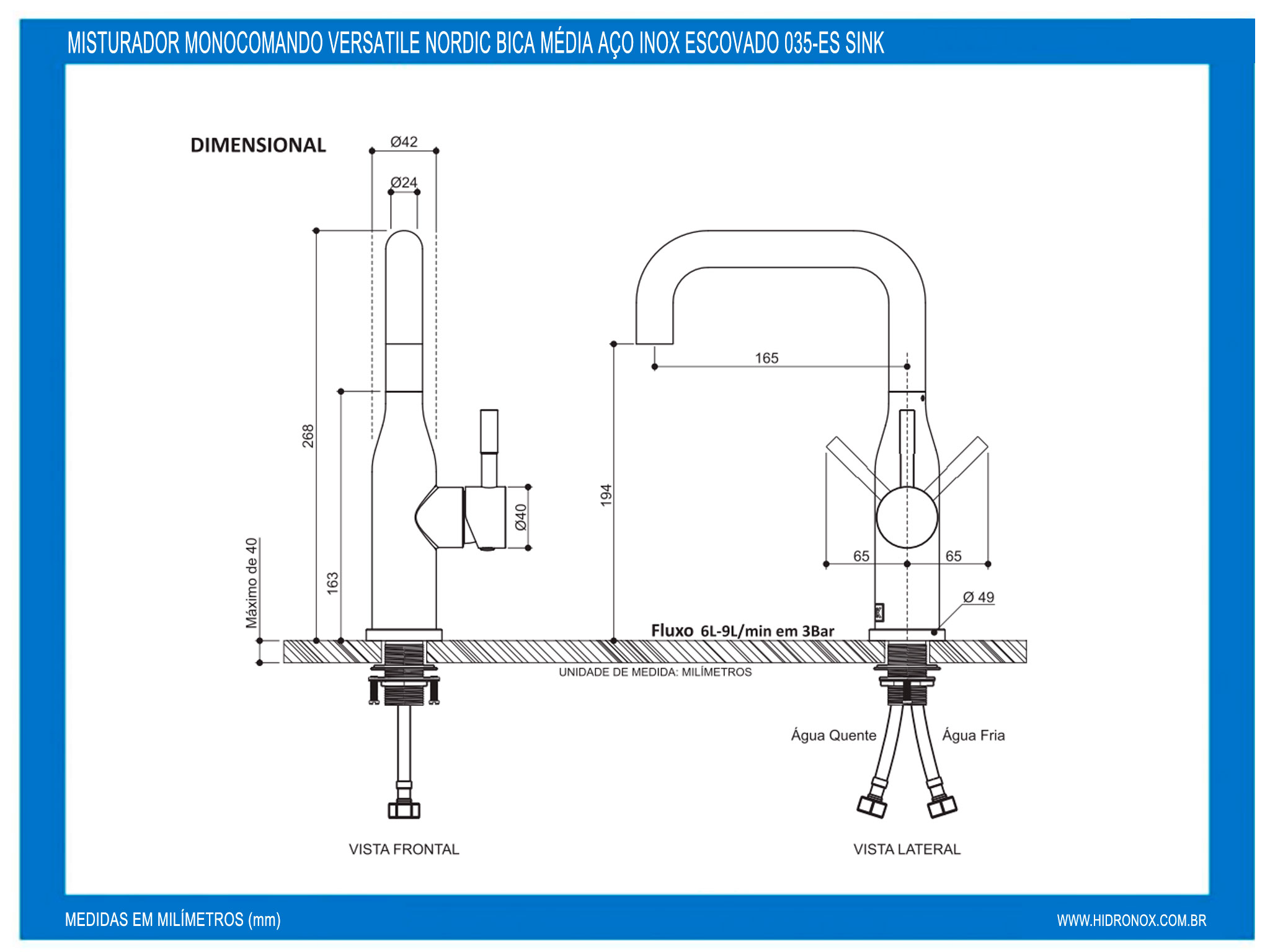 MISTURADOR MONOCOMANDO VERSATILE NORDIC BICA MÉDIA AÇO INOX ESCOVADO 035-ES SINK

DIMENSIONAL

Ø42

Ø24

268

163

Máximo de 40

Ø40

194

165

65

65

Ø 49

Fluxo 6L-9L/min em 3Bar

UNIDADE DE MEDIDA: MILÍMETROS

Água Quente

Água Fria

VISTA FRONTAL

VISTA LATERAL

MEDIDAS EM MILÍMETROS (mm)

WWW.HIDRONOX.COM.BR